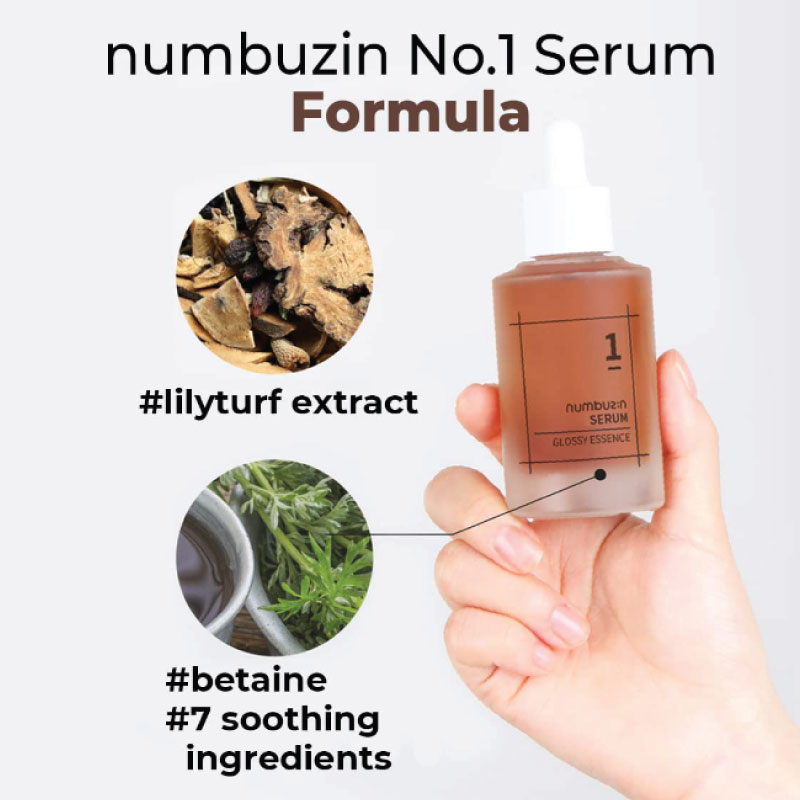 numbuzin No.1 Serum
Formula

#lilyturf extract

1
numbuzin
SERUM
GLOSSY ESSENCE

#betaine
#7 soothing ingredients